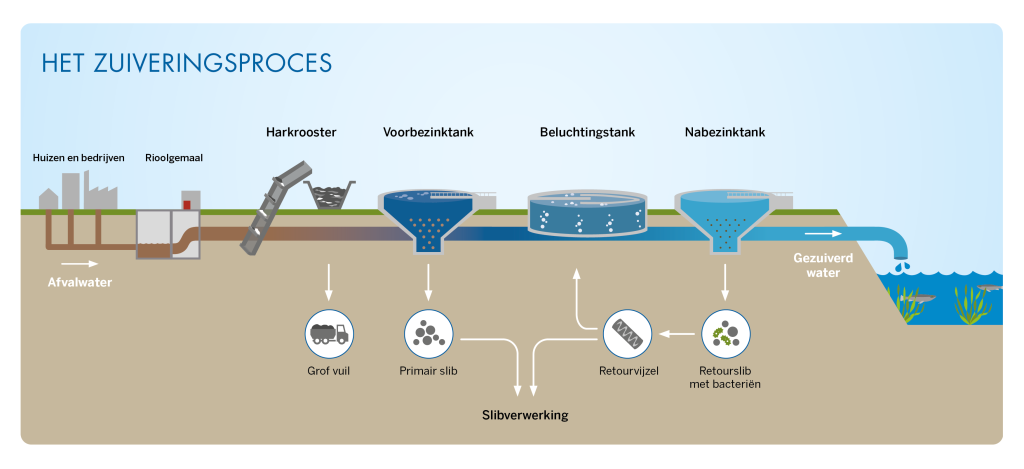 HET ZUIVERINGSPROCES

Huizen en bedrijven

Rioolgemaal

Harkrooster

Voorbezinktank

Beluchtingstank

Nabezinktank

Afvalwater

Gezuiverd water

Grof vuil

Primair slib

Retourvijzel

Retourslib met bacteriën

Slibverwerking