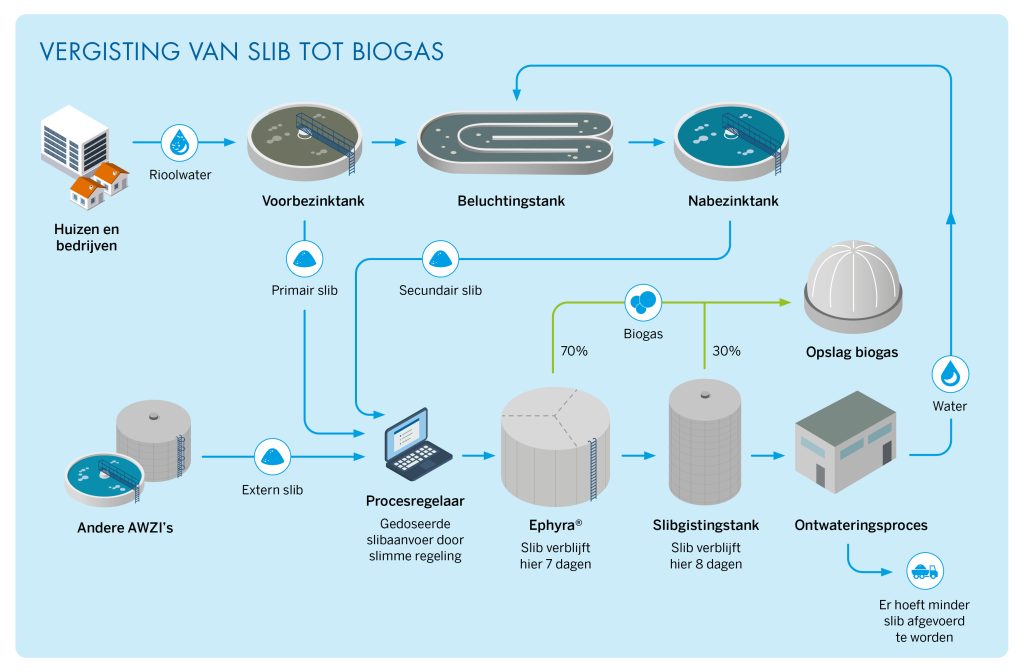 VERGISTING VAN SLIB TOT BIOGAS

Huizen en bedrijven

Rioolwater

Voorbezinktank

Beluchtingstank

Nabezinktank

Primair slib

Secundair slib

Biogas

70%

30%

Opslag biogas

Water

Andere AWZI's

Extern slib

Procesregelaar

Gedoseerde slibaanvoer door slimme regeling

Ephyra®

Slib verblijft hier 7 dagen

Slibgistingstank

Slib verblijft hier 8 dagen

Ontwateringsproces

Er hoeft minder slib afgevoerd te worden