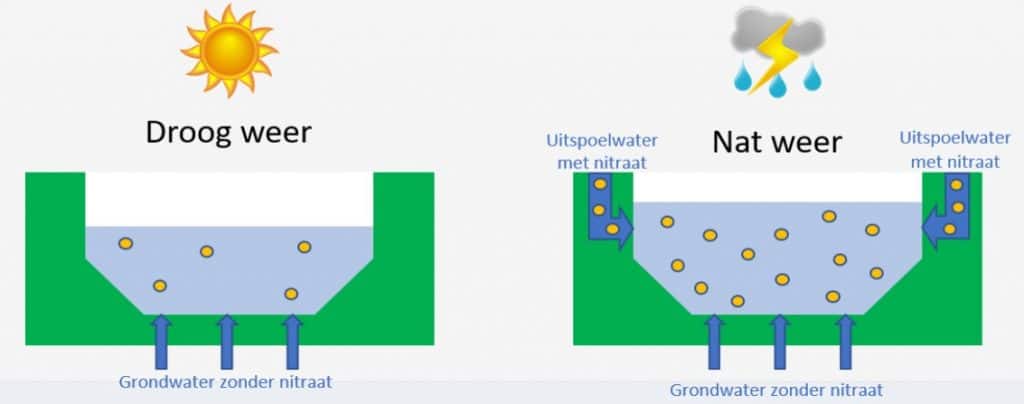 Droog weer

Grondwater zonder nitraat

Uitspoelwater met nitraat

Nat weer

Uitspoelwater met nitraat

Grondwater zonder nitraat