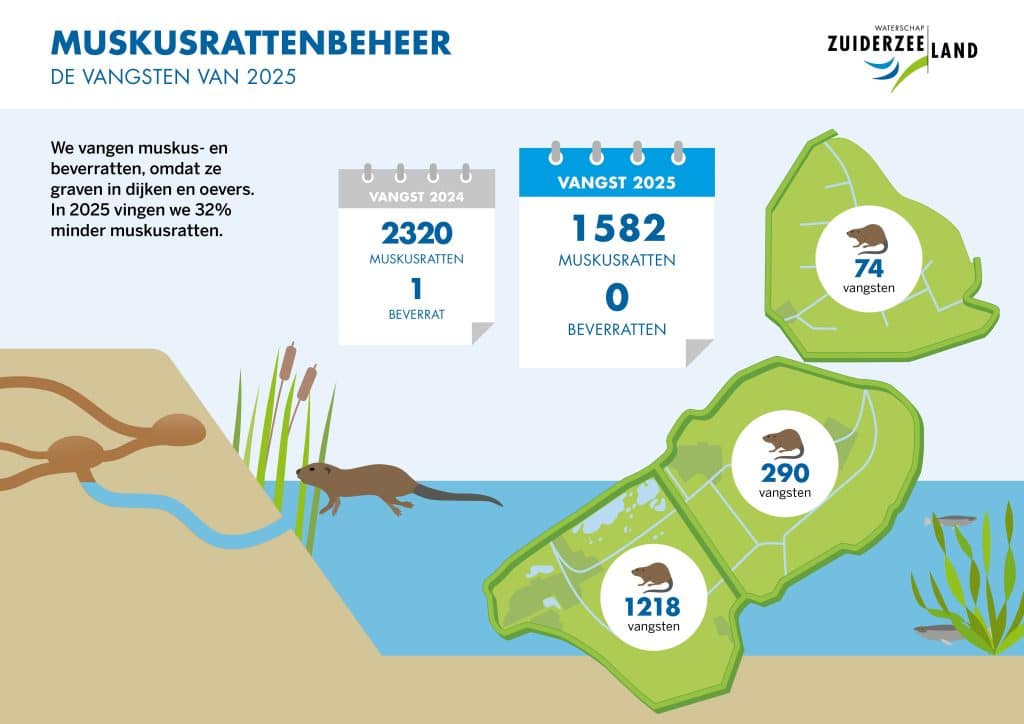 MUSKUSRATTENBEHEER
DE VANGSTEN VAN 2025

WATERSCHAP ZUIDERZEELAND

We vangen muskus- en beverratten, omdat ze graven in dijken en oevers. In 2025 vingen we 32% minder muskusratten.

VANGST 2024
2320
MUSKUSRATTEN
1
BEVERRAT

VANGST 2025
1582
MUSKUSRATTEN
0
BEVERRATTEN

74
vangsten

290
vangsten

1218
vangsten